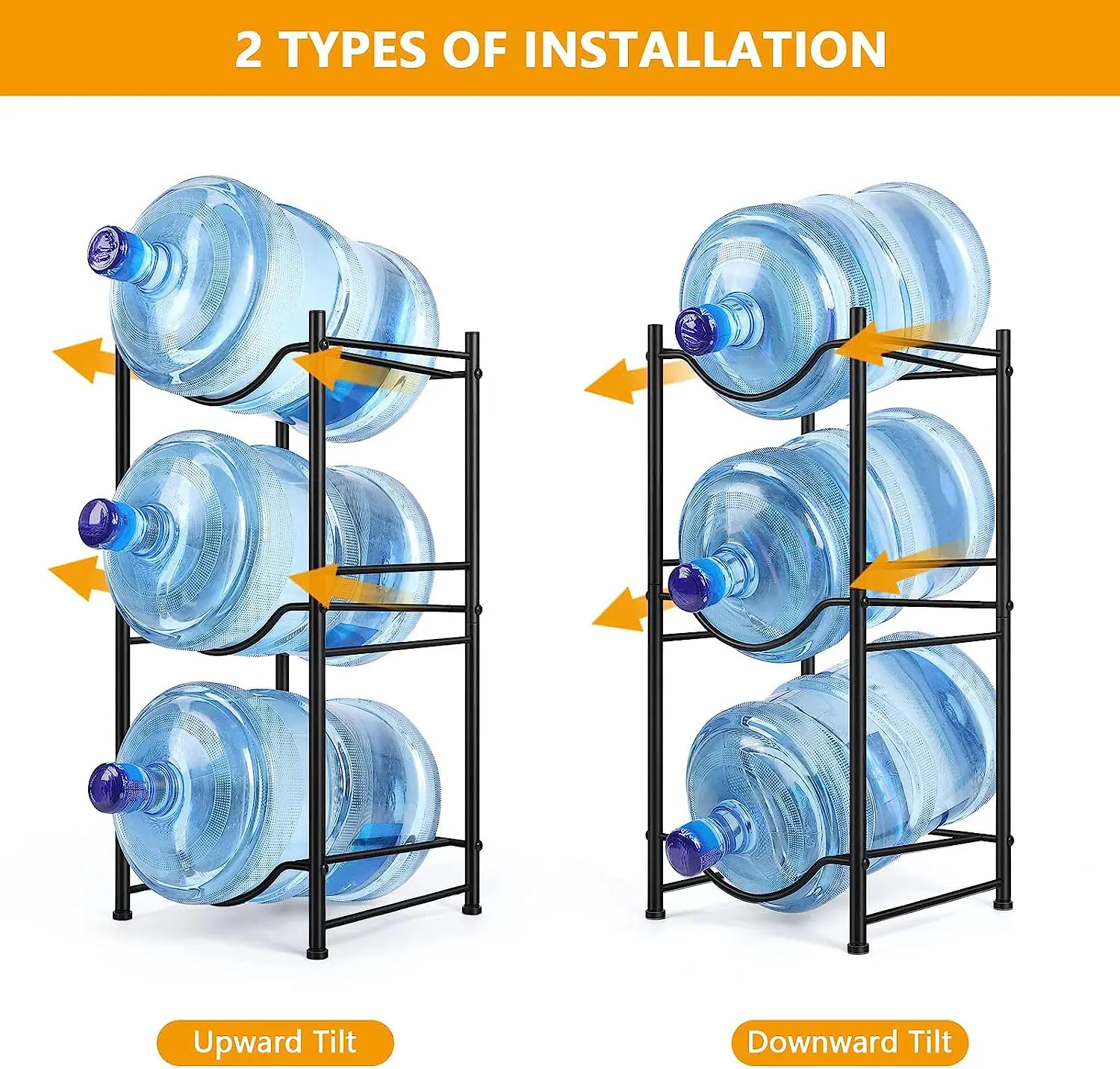 2 TYPES OF INSTALLATION

Upward Tilt

Downward Tilt